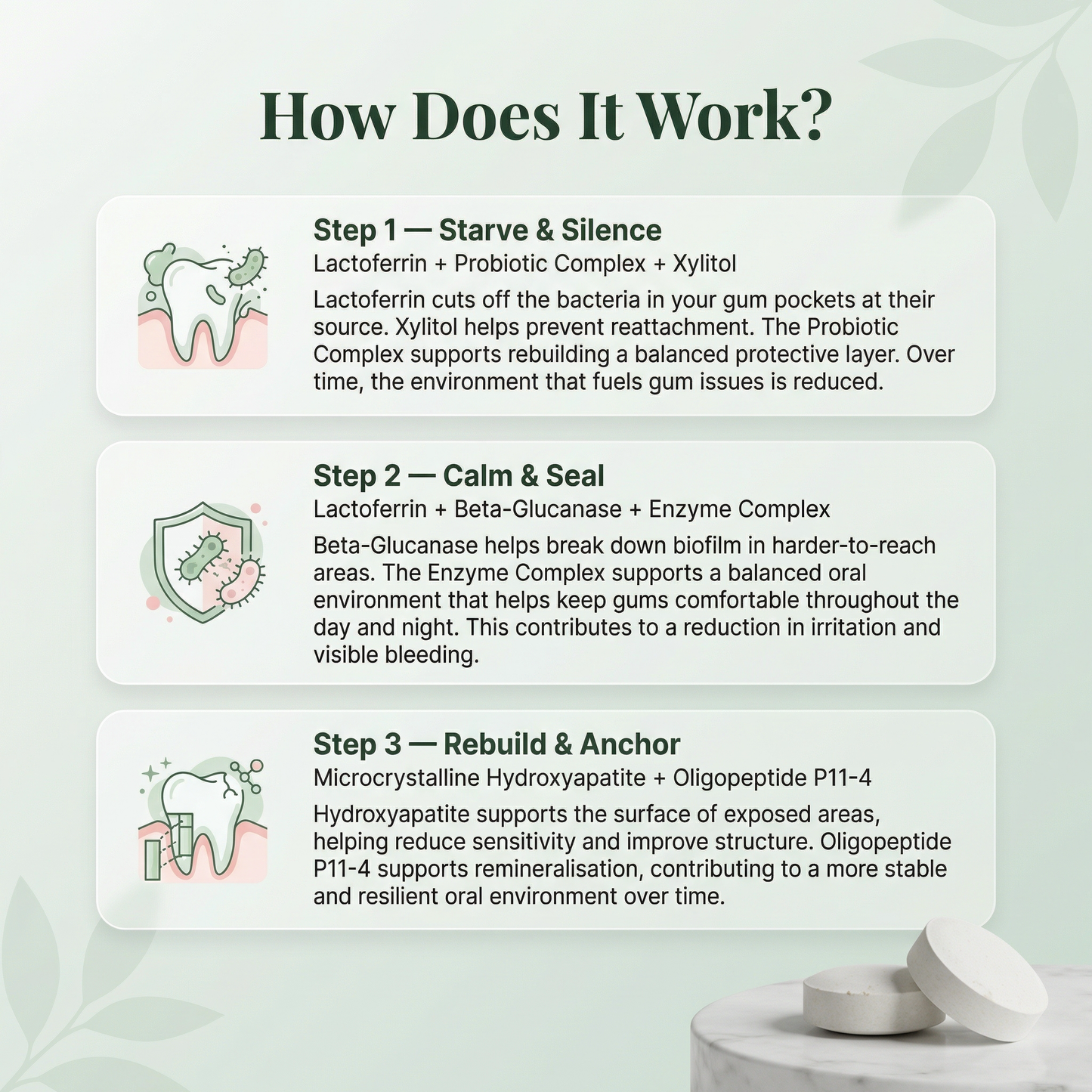 How Does It Work?

Step 1 — Starve & Silence
Lactoferrin + Probiotic Complex + Xylitol
Lactoferrin cuts off the bacteria in your gum pockets at their source. Xylitol helps prevent reattachment. The Probiotic Complex supports rebuilding a balanced protective layer. Over time, the environment that fuels gum issues is reduced.

Step 2 — Calm & Seal
Lactoferrin + Beta-Glucanase + Enzyme Complex
Beta-Glucanase helps break down biofilm in harder-to-reach areas. The Enzyme Complex supports a balanced oral environment that helps keep gums comfortable throughout the day and night. This contributes to a reduction in irritation and visible bleeding.

Step 3 — Rebuild & Anchor
Microcrystalline Hydroxyapatite + Oligopeptide P11-4
Hydroxyapatite supports the surface of exposed areas, helping reduce sensitivity and improve structure. Oligopeptide P11-4 supports remineralisation, contributing to a more stable and resilient oral environment over time.