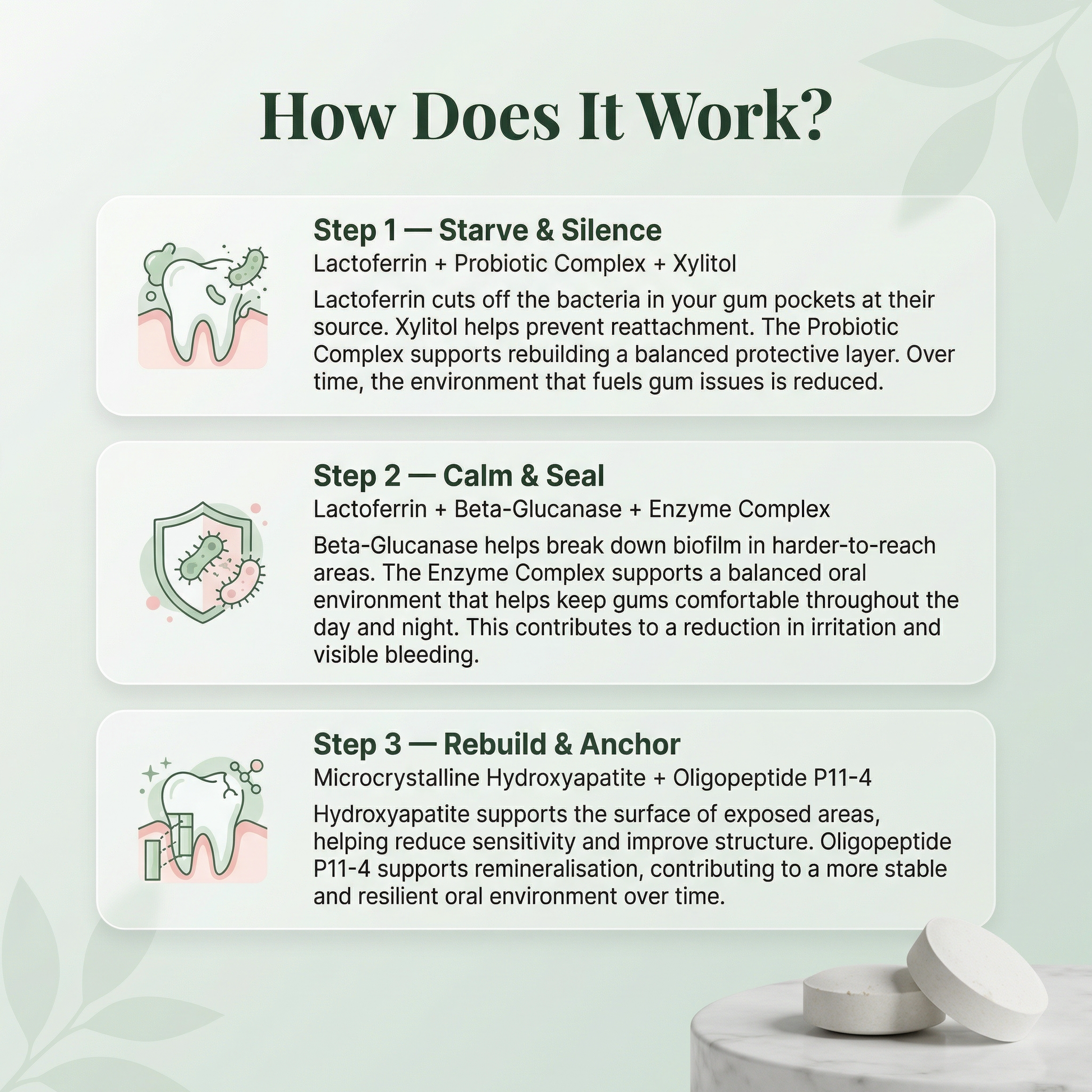 How Does It Work?

Step 1 — Starve & Silence
Lactoferrin + Probiotic Complex + Xylitol
Lactoferrin cuts off the bacteria in your gum pockets at their source. Xylitol helps prevent reattachment. The Probiotic Complex supports rebuilding a balanced protective layer. Over time, the environment that fuels gum issues is reduced.

Step 2 — Calm & Seal
Lactoferrin + Beta-Glucanase + Enzyme Complex
Beta-Glucanase helps break down biofilm in harder-to-reach areas. The Enzyme Complex supports a balanced oral environment that helps keep gums comfortable throughout the day and night. This contributes to a reduction in irritation and visible bleeding.

Step 3 — Rebuild & Anchor
Microcrystalline Hydroxyapatite + Oligopeptide P11-4
Hydroxyapatite supports the surface of exposed areas, helping reduce sensitivity and improve structure. Oligopeptide P11-4 supports remineralisation, contributing to a more stable and resilient oral environment over time.