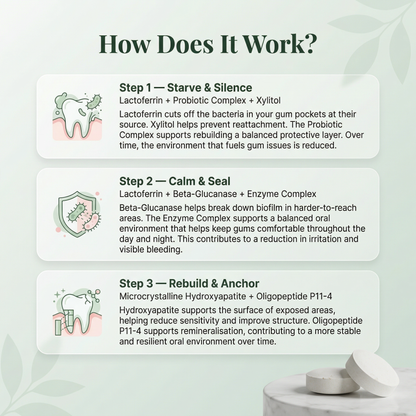 How Does It Work?

Step 1 — Starve & Silence
Lactoferrin + Probiotic Complex + Xylitol
Lactoferrin cuts off the bacteria in your gum pockets at their source. Xylitol helps prevent reattachment. The Probiotic Complex supports rebuilding a balanced protective layer. Over time, the environment that fuels gum issues is reduced.

Step 2 — Calm & Seal
Lactoferrin + Beta-Glucanase + Enzyme Complex
Beta-Glucanase helps break down biofilm in harder-to-reach areas. The Enzyme Complex supports a balanced oral environment that helps keep gums comfortable throughout the day and night. This contributes to a reduction in irritation and visible bleeding.

Step 3 — Rebuild & Anchor
Microcrystalline Hydroxyapatite + Oligopeptide P11-4
Hydroxyapatite supports the surface of exposed areas, helping reduce sensitivity and improve structure. Oligopeptide P11-4 supports remineralisation, contributing to a more stable and resilient oral environment over time.